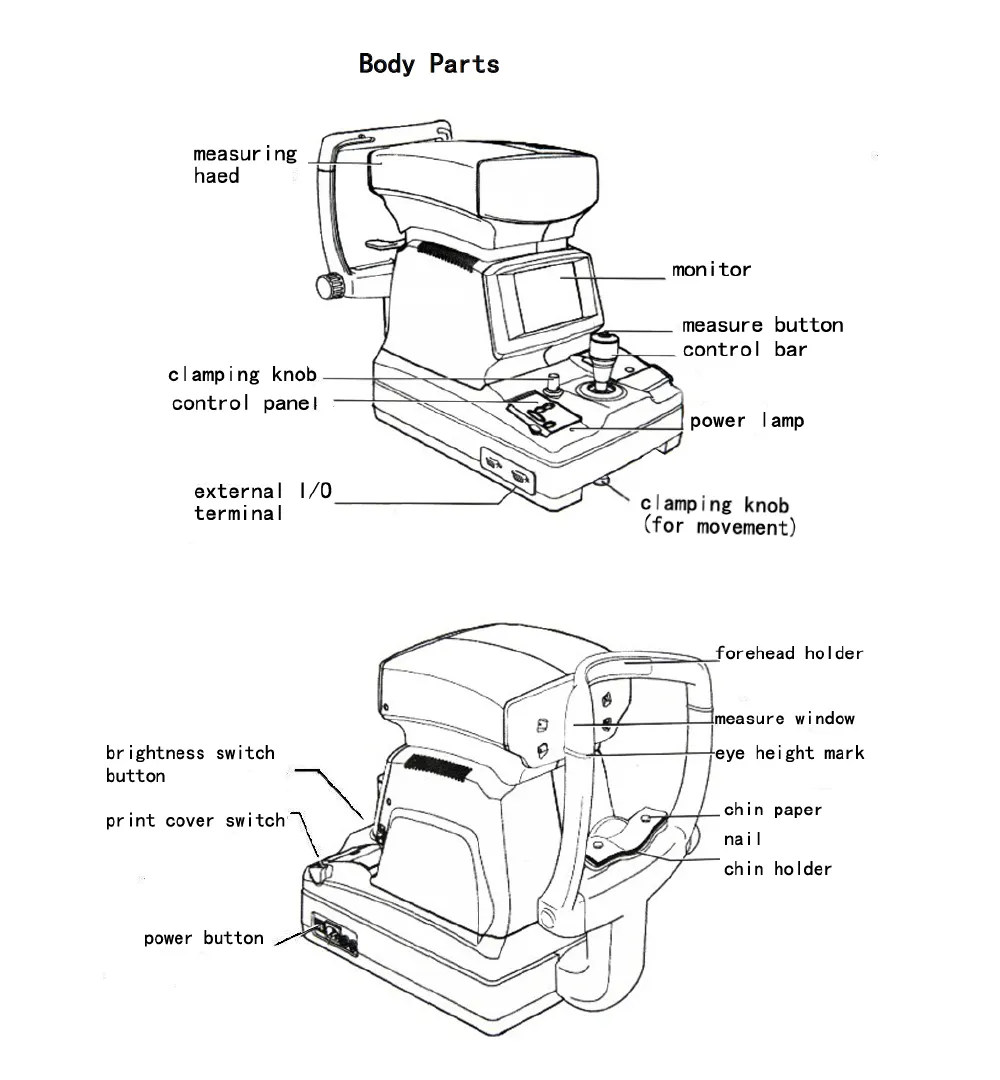 Body Parts

measuring haed

monitor

measure button

control bar

clamping knob

control panel

power lamp

external I/O terminal

clamping knob (for movement)

forehead holder

measure window

eye height mark

brightness switch button

print cover switch

chin paper

nail

chin holder

power button